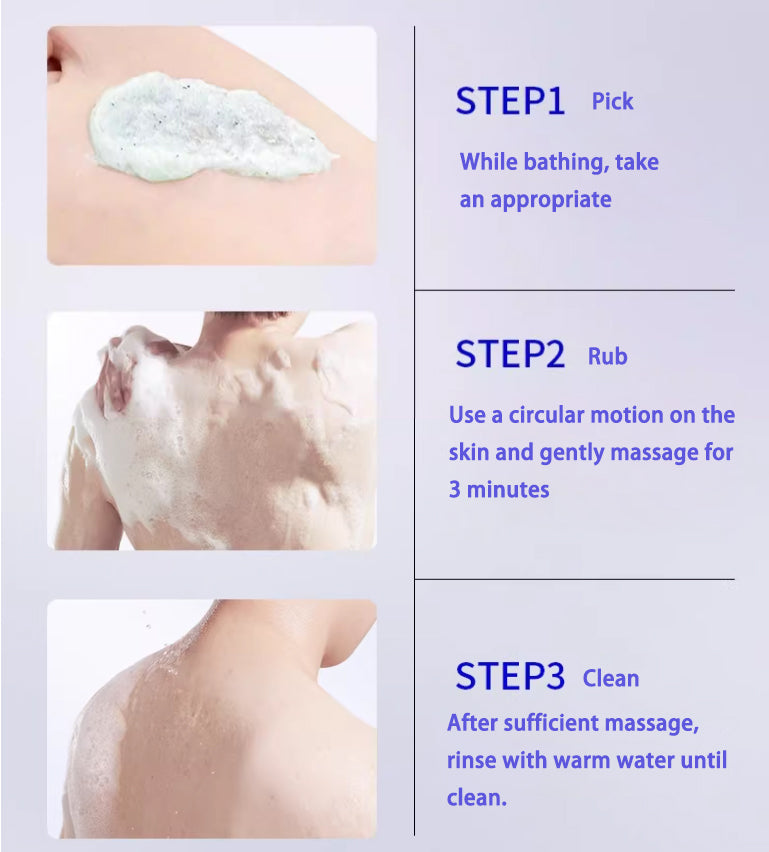 STEP1 Pick

While bathing, take an appropriate

STEP2 Rub

Use a circular motion on the skin and gently massage for 3 minutes

STEP3 Clean

After sufficient massage, rinse with warm water until clean.